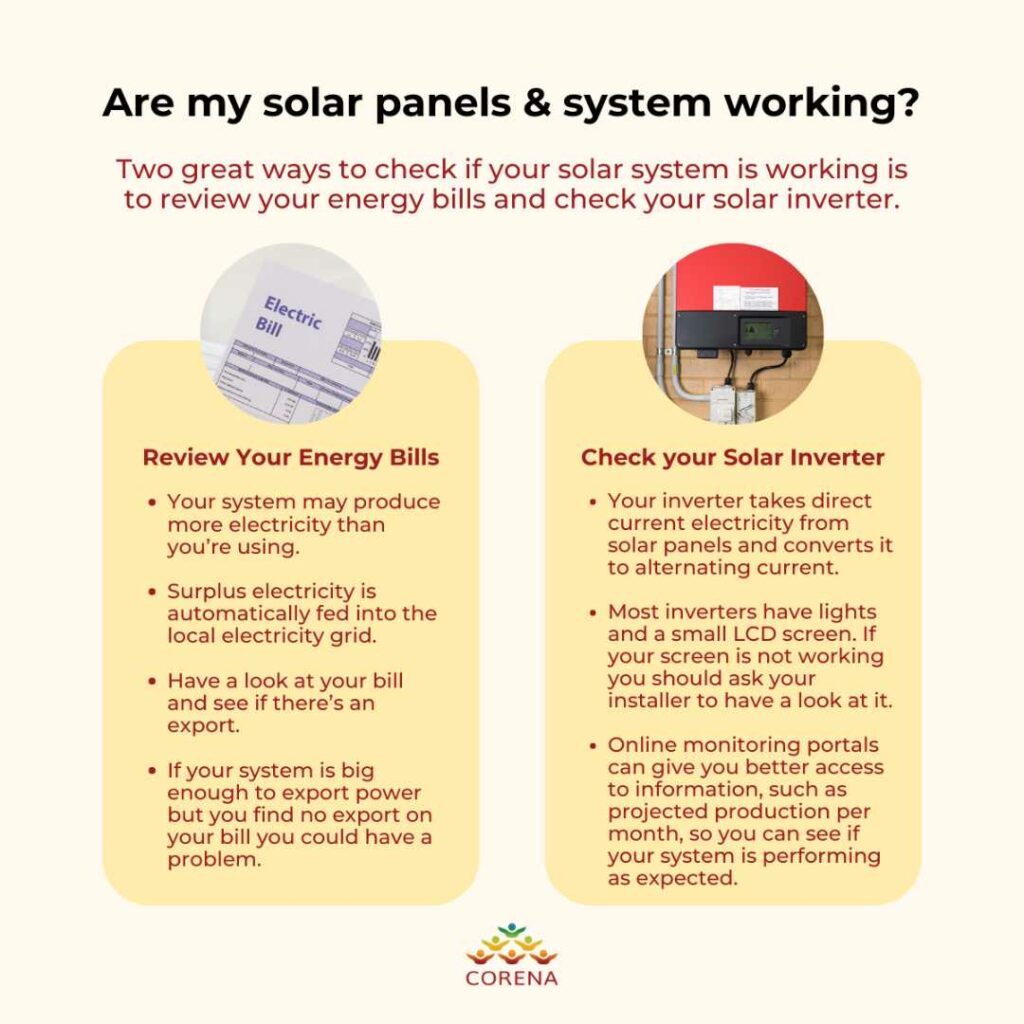 Are my solar panels & system working?

Two great ways to check if your solar system is working is to review your energy bills and check your solar inverter.

Electric Bill

Review Your Energy Bills

- Your system may produce more electricity than you're using.
- Surplus electricity is automatically fed into the local electricity grid.
- Have a look at your bill and see if there's an export.
- If your system is big enough to export power but you find no export on your bill you could have a problem.

Check your Solar Inverter

- Your inverter takes direct current electricity from solar panels and converts it to alternating current.
- Most inverters have lights and a small LCD screen. If your screen is not working you should ask your installer to have a look at it.
- Online monitoring portals can give you better access to information, such as projected production per month, so you can see if your system is performing as expected.

CORENA