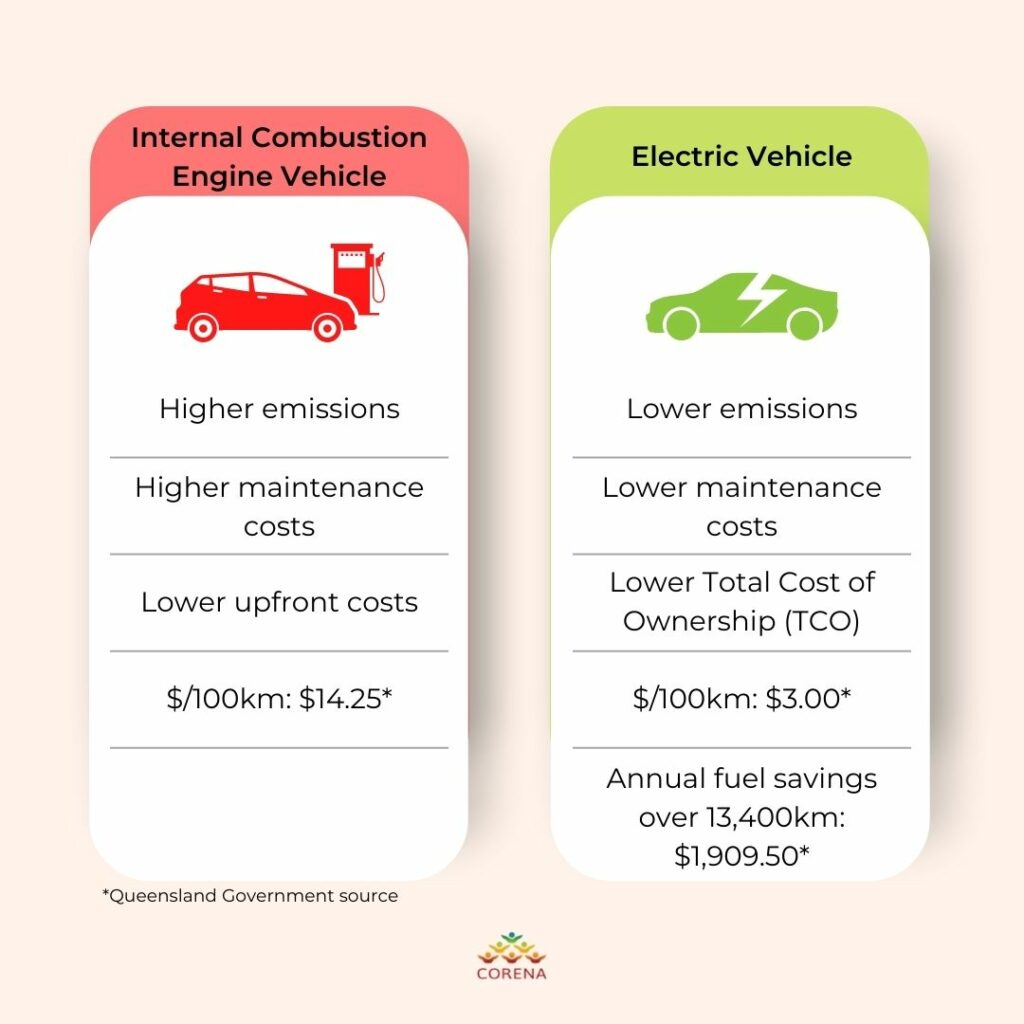 Internal Combustion Engine Vehicle

Higher emissions

Higher maintenance costs

Lower upfront costs

\$/100km: \$14.25*

Electric Vehicle

Lower emissions

Lower maintenance costs

Lower Total Cost of Ownership (TCO)

\$/100km: \$3.00*

Annual fuel savings over 13,400km: \$1,909.50*

*Queensland Government source

CORENA