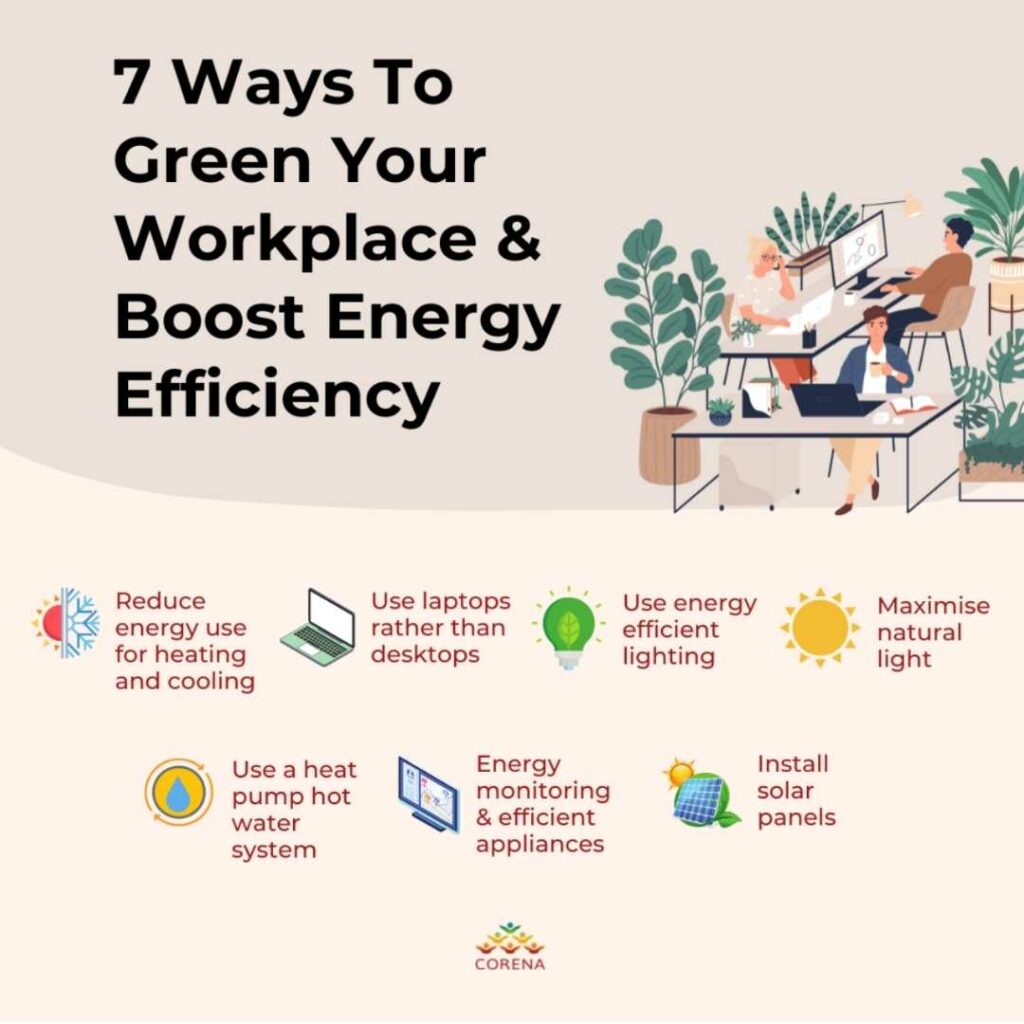 7 Ways To Green Your Workplace & Boost Energy Efficiency

Reduce energy use for heating and cooling

Use laptops rather than desktops

Use energy efficient lighting

Maximise natural light

Use a heat pump hot water system

Energy monitoring & efficient appliances

Install solar panels

CORENA