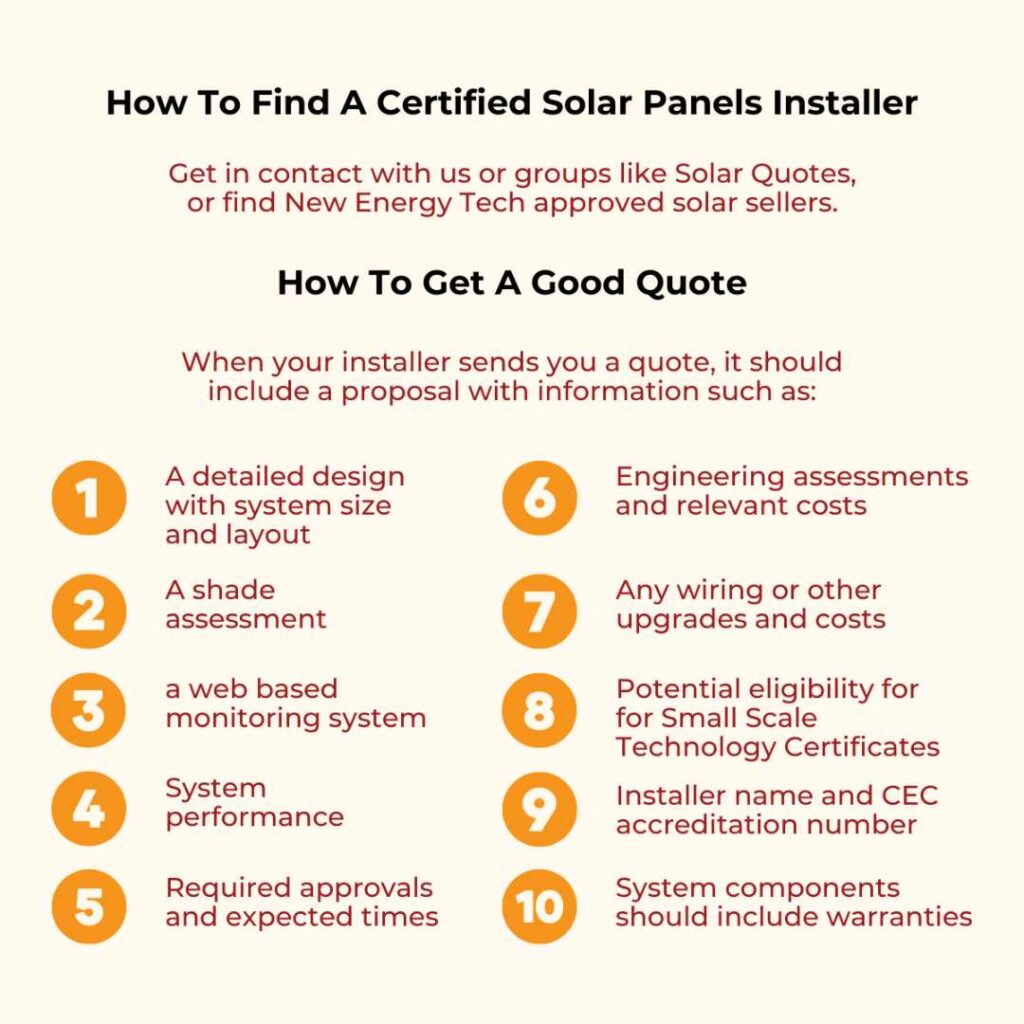 How To Find A Certified Solar Panels Installer

Get in contact with us or groups like Solar Quotes, or find New Energy Tech approved solar sellers.

How To Get A Good Quote

When your installer sends you a quote, it should include a proposal with information such as:

1 A detailed design with system size and layout

2 A shade assessment

3 a web based monitoring system

4 System performance

5 Required approvals and expected times

6 Engineering assessments and relevant costs

7 Any wiring or other upgrades and costs

8 Potential eligibility for for Small Scale Technology Certificates

9 Installer name and CEC accreditation number

10 System components should include warranties