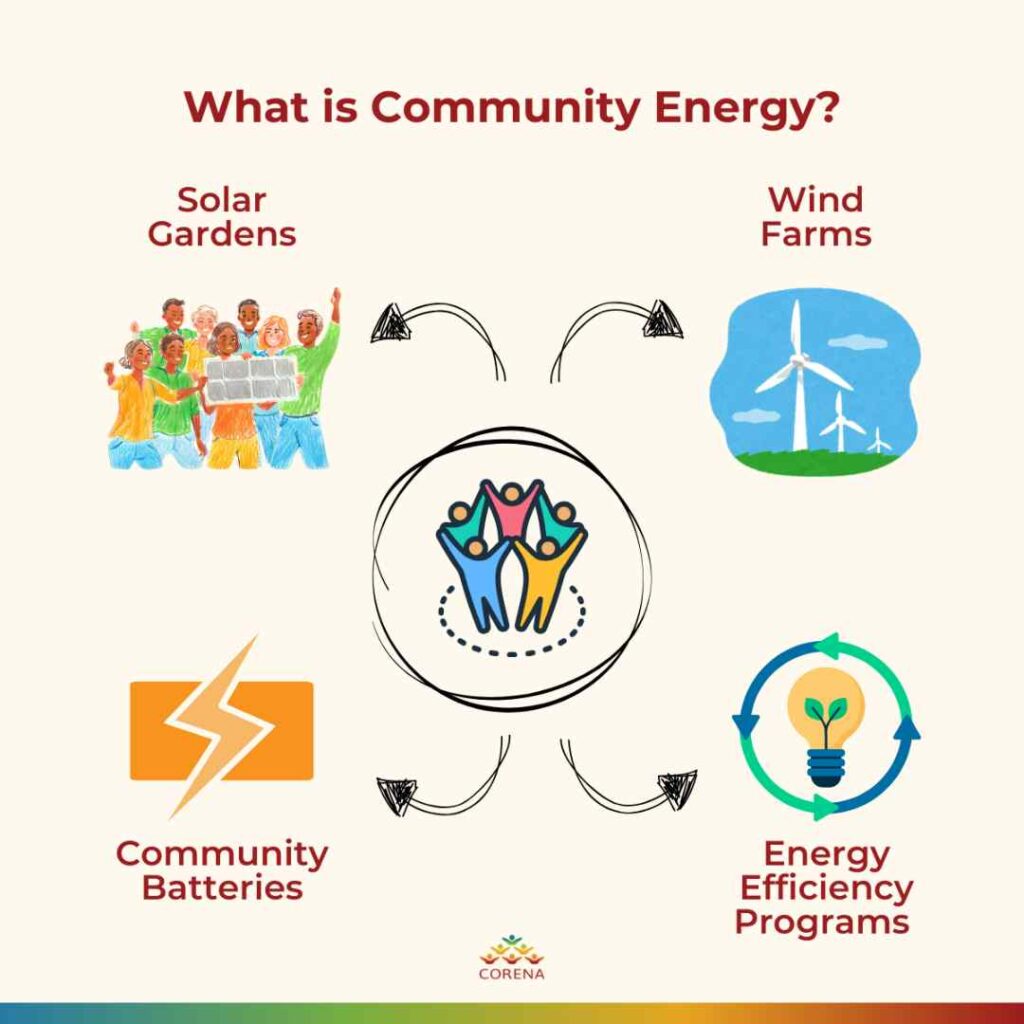 What is Community Energy?

Solar Gardens

Wind Farms

Community Batteries

Energy Efficiency Programs

CORENA